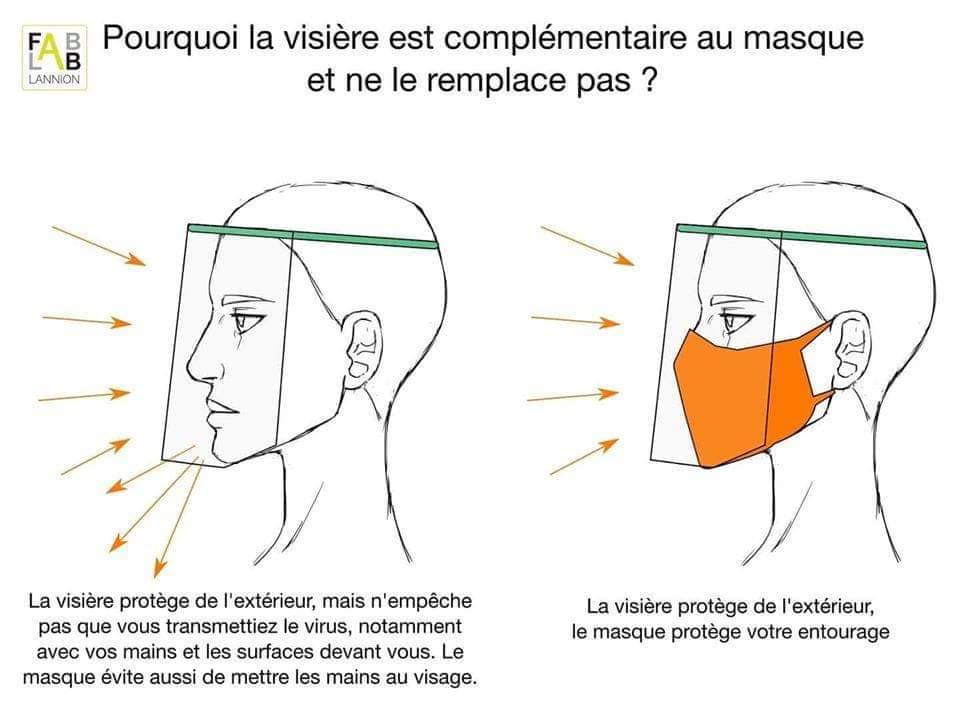 FAB LAB LANNION

Pourquoi la visière est complémentaire au masque et ne le remplace pas ?

La visière protège de l'extérieur, mais n'empêche pas que vous transmettiez le virus, notamment avec vos mains et les surfaces devant vous. Le masque évite aussi de mettre les mains au visage.

La visière protège de l'extérieur, le masque protège votre entourage